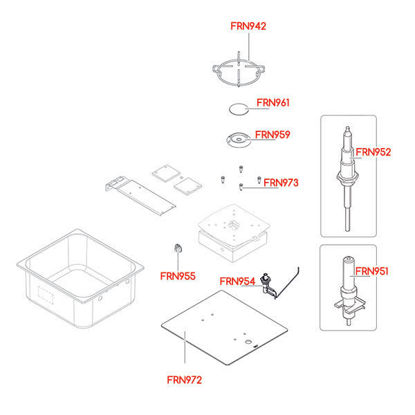 FRN942

FRN961

FRN959

FRN952

FRN973

FRN955

FRN954

FRN951

FRN972