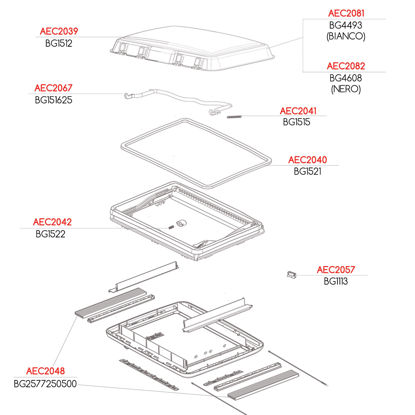 AEC2039
BG1512

AEC2081
BG4493
(BIANCO)

AEC2082
BG4608
(NERO)

AEC2067
BG151625

AEC2041
BG1515

AEC2040
BG1521

AEC2042
BG1522

AEC2057
BG1113

AEC2048
BG2577250500