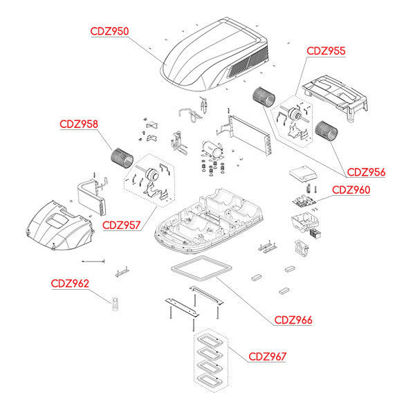 CDZ950

CDZ955

CDZ958

CDZ956

CDZ960

CDZ957

CDZ962

CDZ966

CDZ967