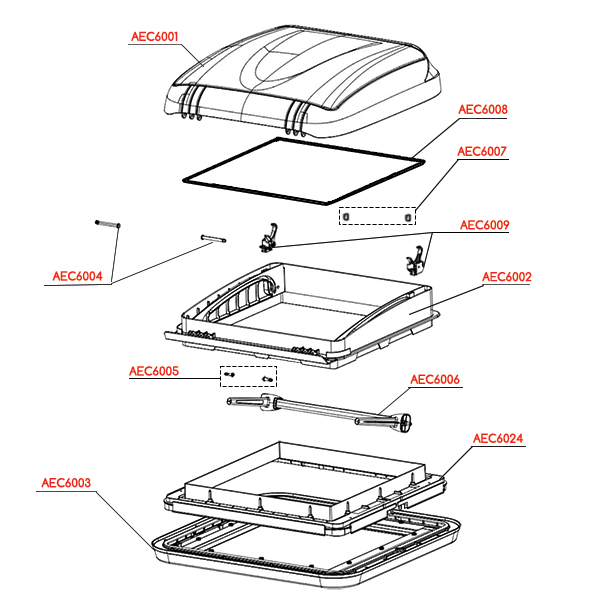 AEC6001
AEC6008
AEC6007
AEC6009
AEC6004
AEC6002
AEC6005
AEC6006
AEC6024
AEC6003