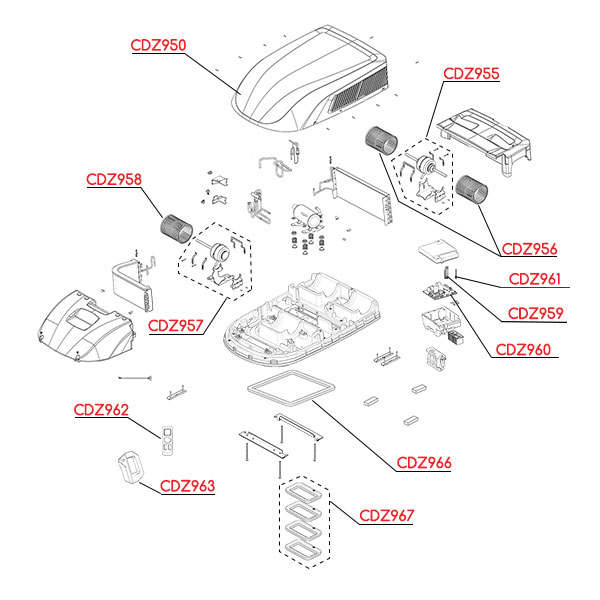 CDZ950

CDZ955

CDZ958

CDZ956

CDZ961

CDZ959

CDZ957

CDZ960

CDZ962

CDZ966

CDZ963

CDZ967